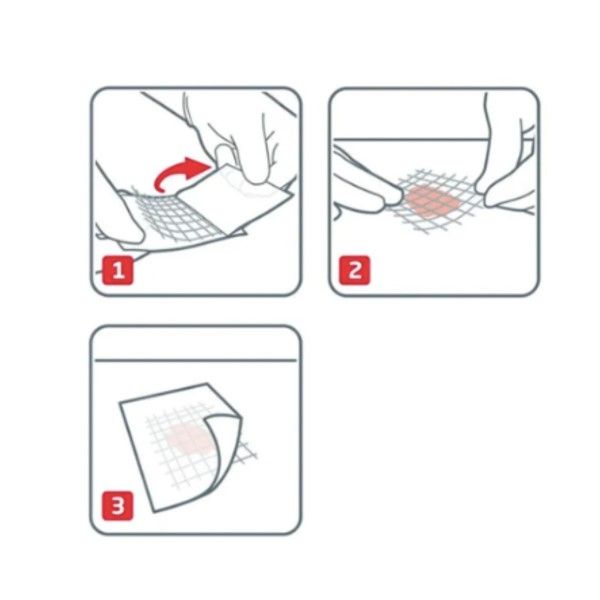 1

2

3